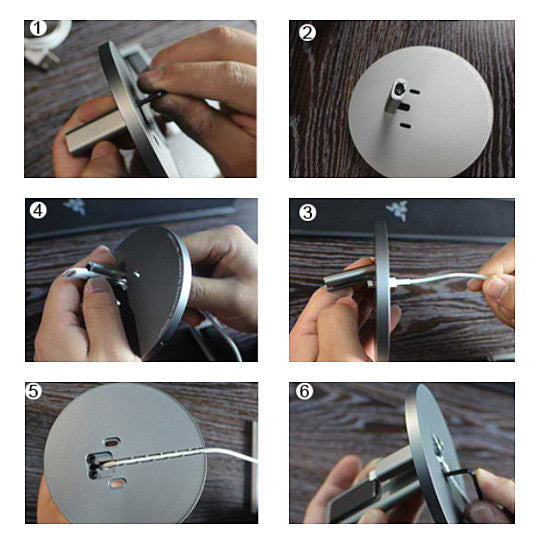 1
2
4
3
5
6